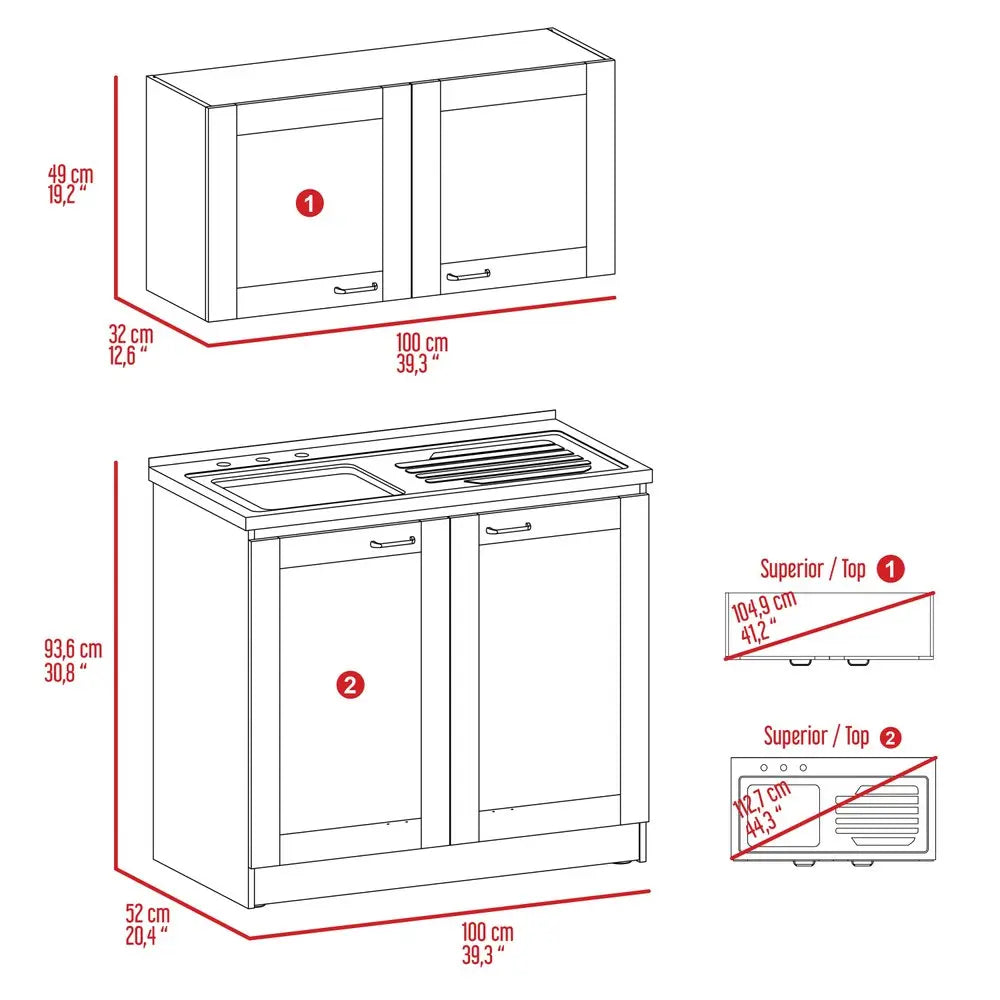 49 cm
19,2 “

1

32 cm
12,6 “

100 cm
39,3 “

93,6 cm
30,8 “

2

52 cm
20,4 “

100 cm
39,3 “

Superior / Top 1

104,9 cm
41,2 “

Superior / Top 2

112,7 cm
44,3 “