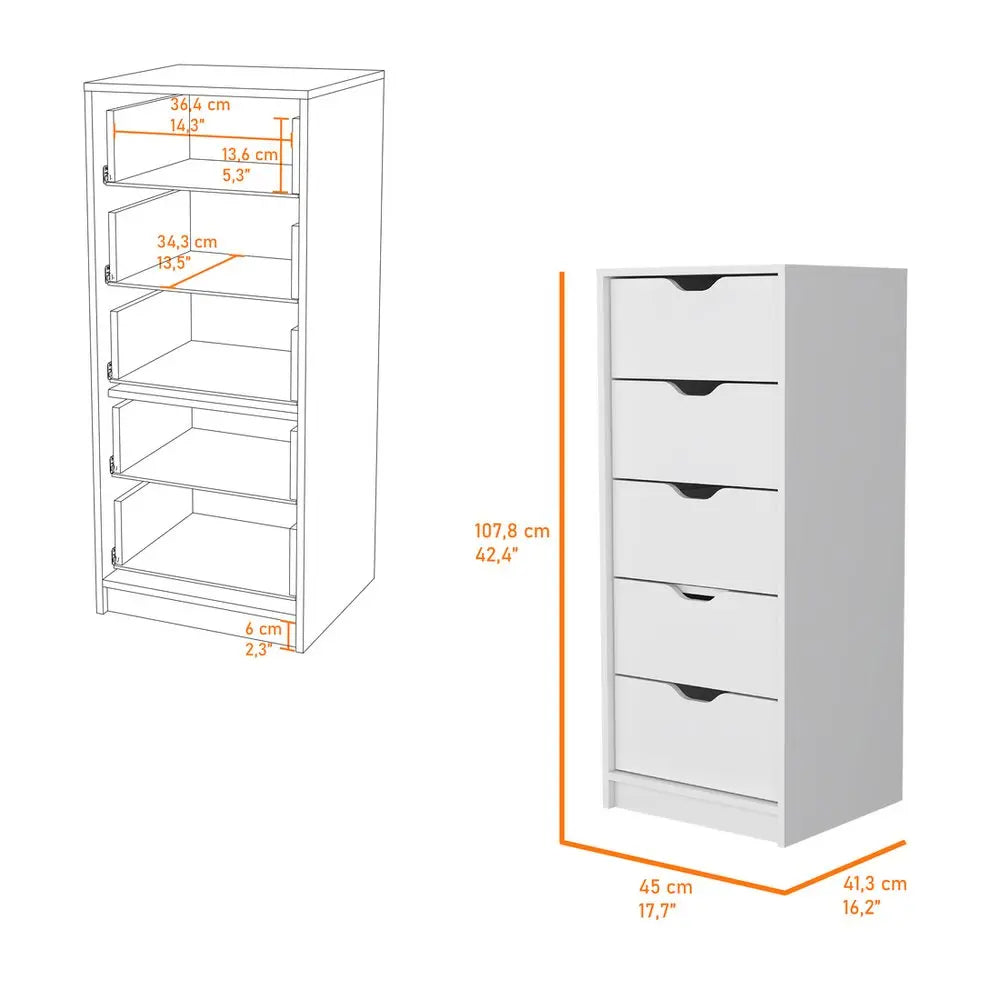 36,4 cm
14,3"
13,6 cm
5,3"
34,3 cm
13,5"
6 cm
2,3"
107,8 cm
42,4"
45 cm
17,7"
41,3 cm
16,2"